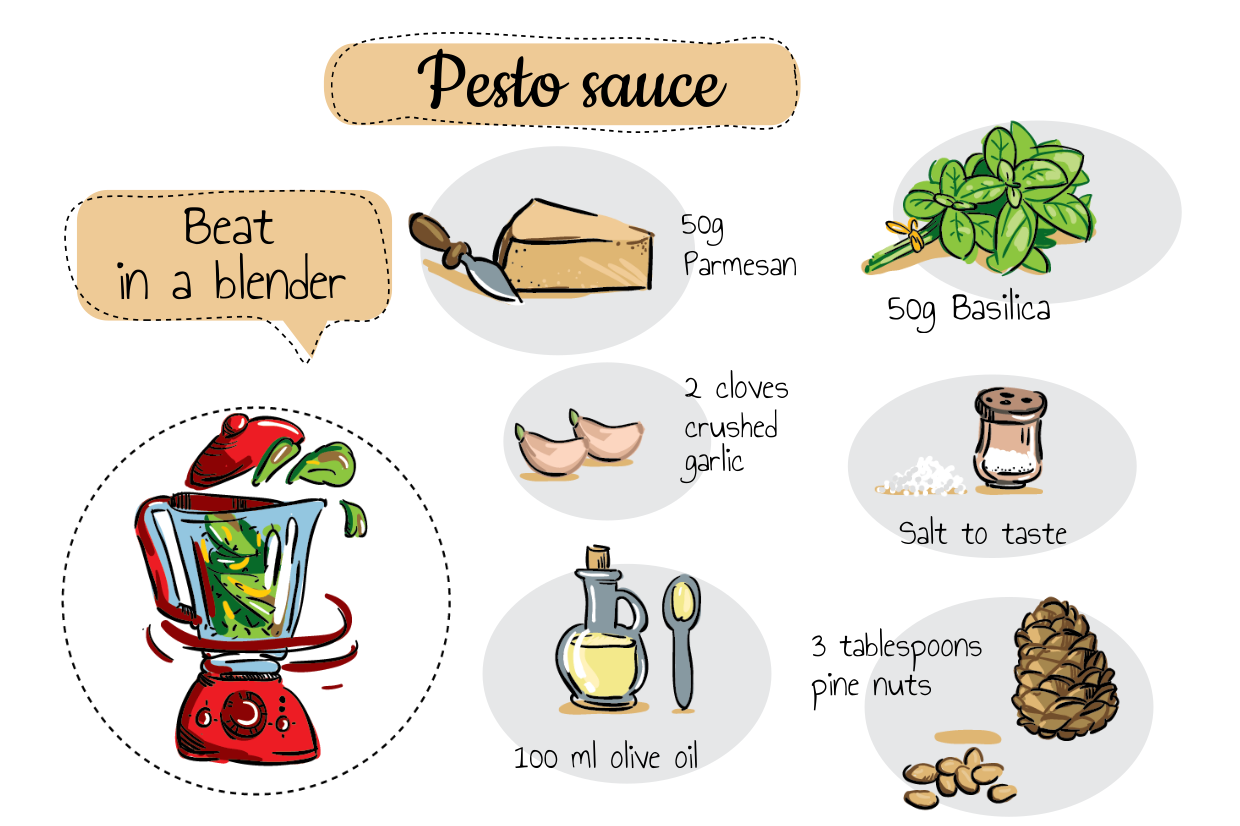 Pesto sauce

Beat in a blender

50g Parmesan

50g Basilica

2 cloves crushed garlic

Salt to taste

100 ml olive oil

3 tablespoons pine nuts